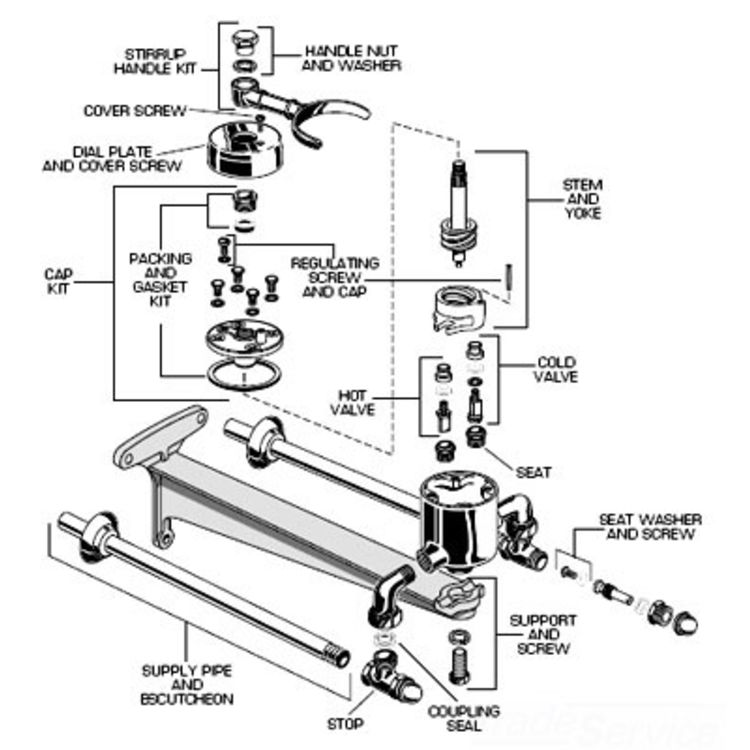 STIRRUP HANDLE KIT

HANDLE NUT AND WASHER

COVER SCREW

DIAL PLATE AND COVER SCREW

STEM AND YOKE

CAP KIT

PACKING AND GASKET KIT

REGULATING SCREW AND CAP

COLD VALVE

HOT VALVE

SEAT

SEAT WASHER AND SCREW

SUPPORT AND SCREW

SUPPLY PIPE AND ESCUTCHEON

STOP

COUPLING SEAL

Trade Service